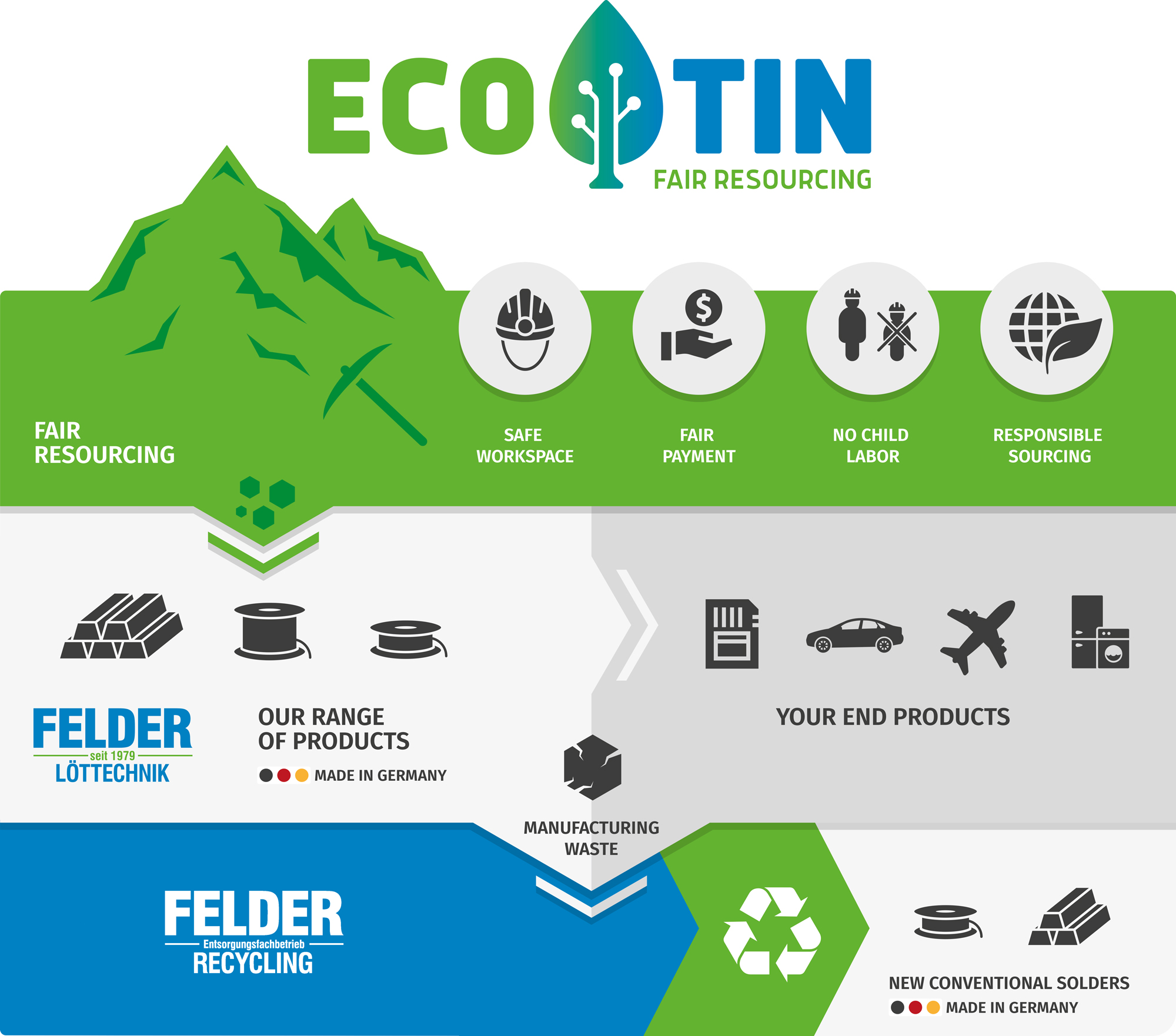 ECO TIN
FAIR RESOURCING

FAIR RESOURCING

SAFE WORKSPACE

FAIR PAYMENT

NO CHILD LABOR

RESPONSIBLE SOURCING

FELDER
seit 1979
LÖTTECHNIK

OUR RANGE OF PRODUCTS

MADE IN GERMANY

YOUR END PRODUCTS

MANUFACTURING WASTE

FELDER
Entsorgungsfachbetrieb
RECYCLING

NEW CONVENTIONAL SOLDERS

MADE IN GERMANY